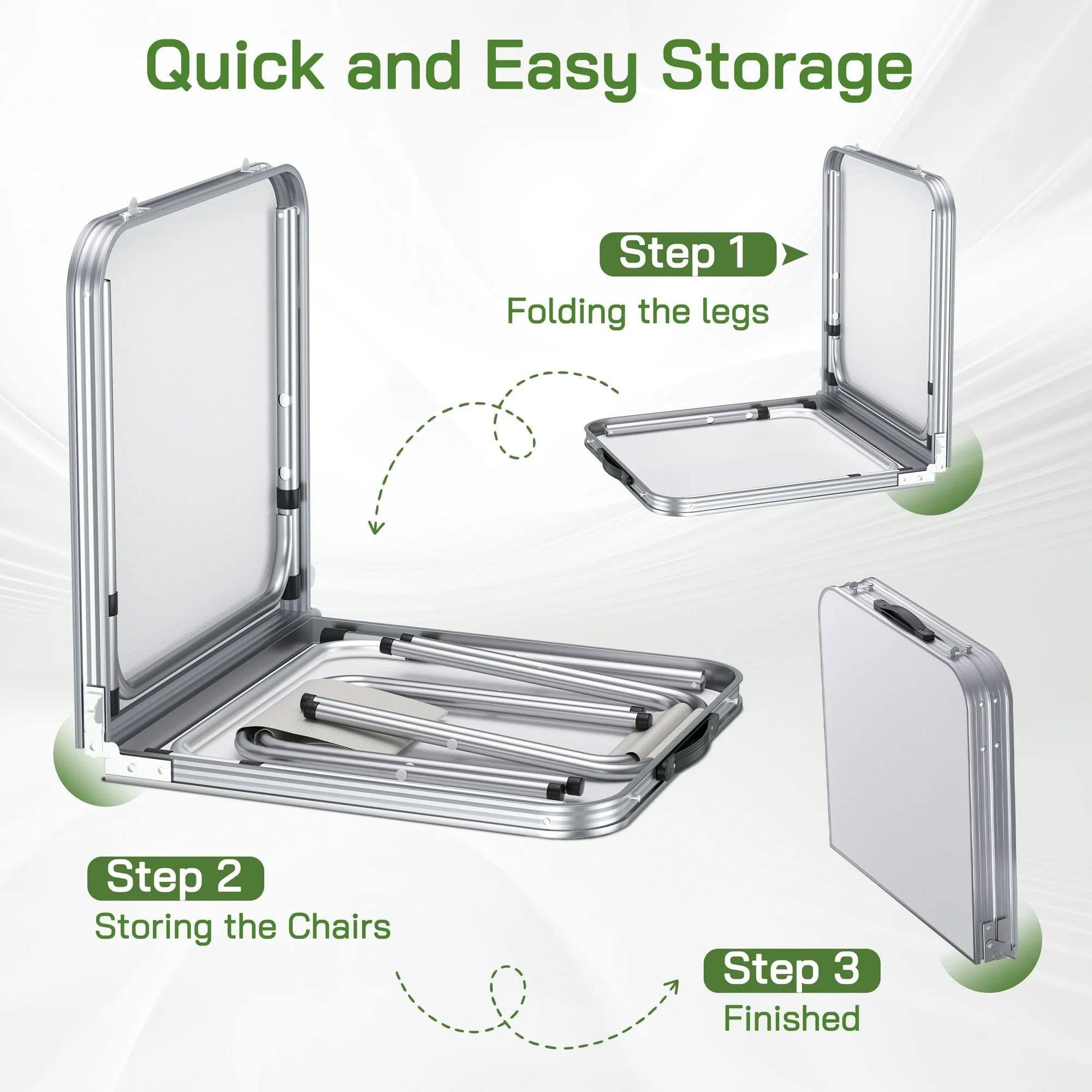 Quick and Easy Storage

Step 1
Folding the legs

Step 2
Storing the Chairs

Step 3
Finished